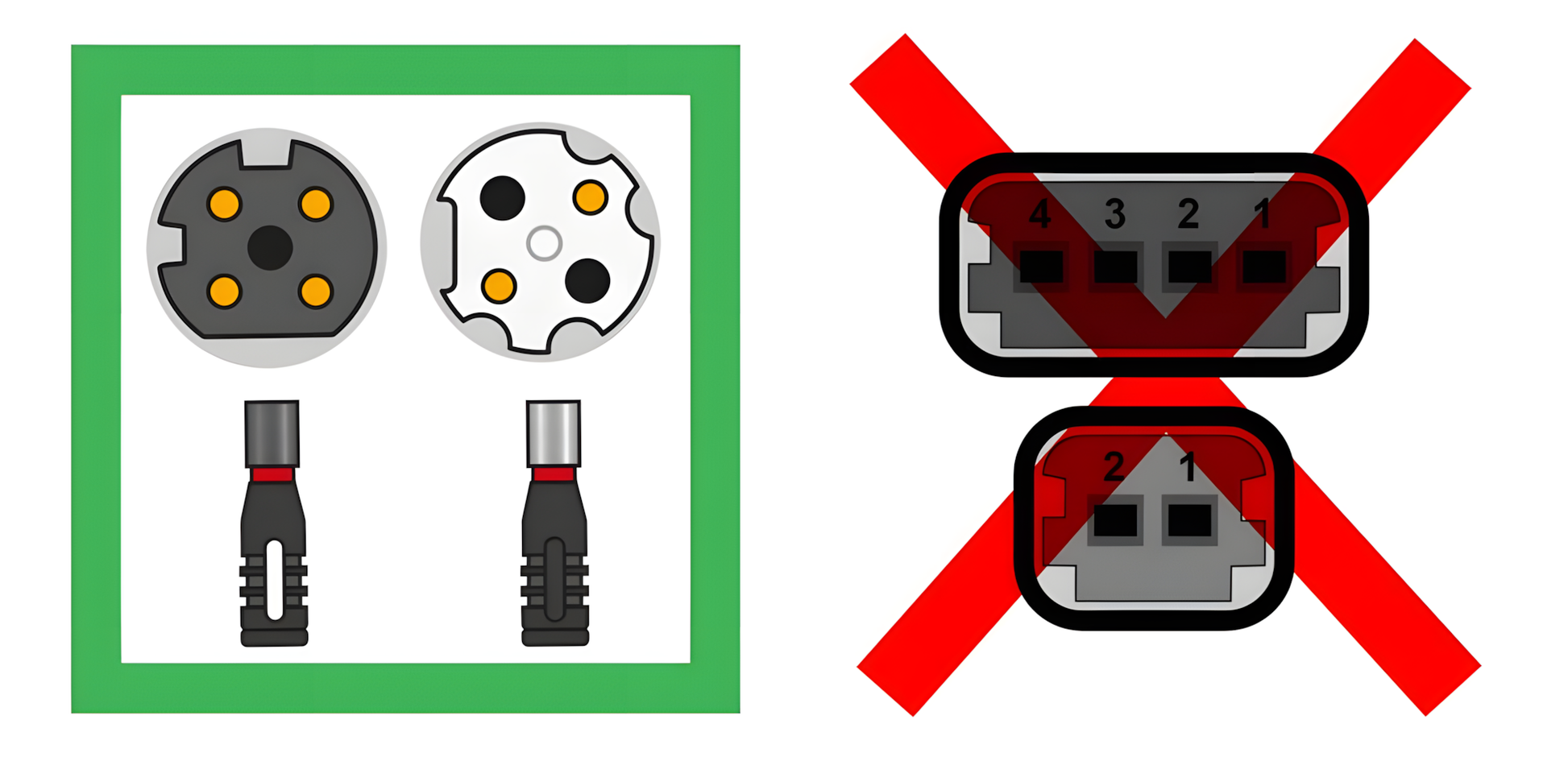 4 3 2 1

2 1