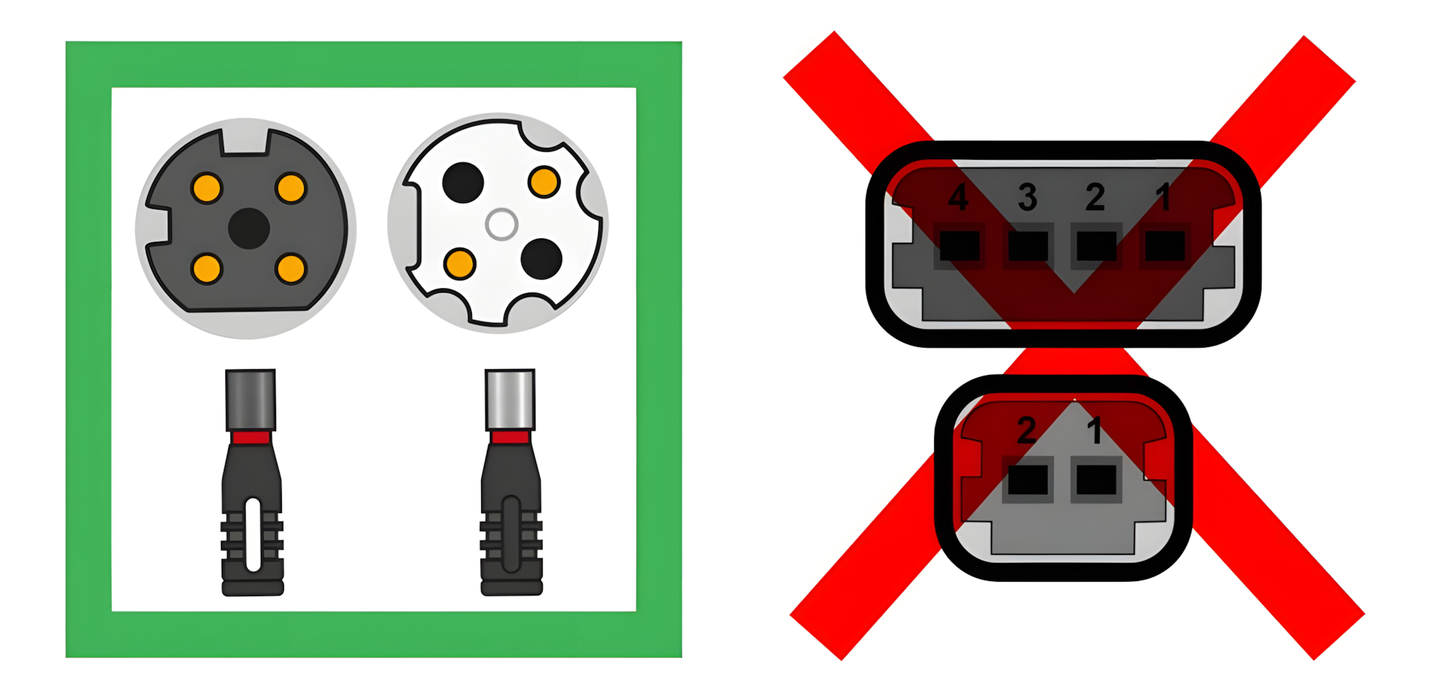 4 3 2 1

2 1